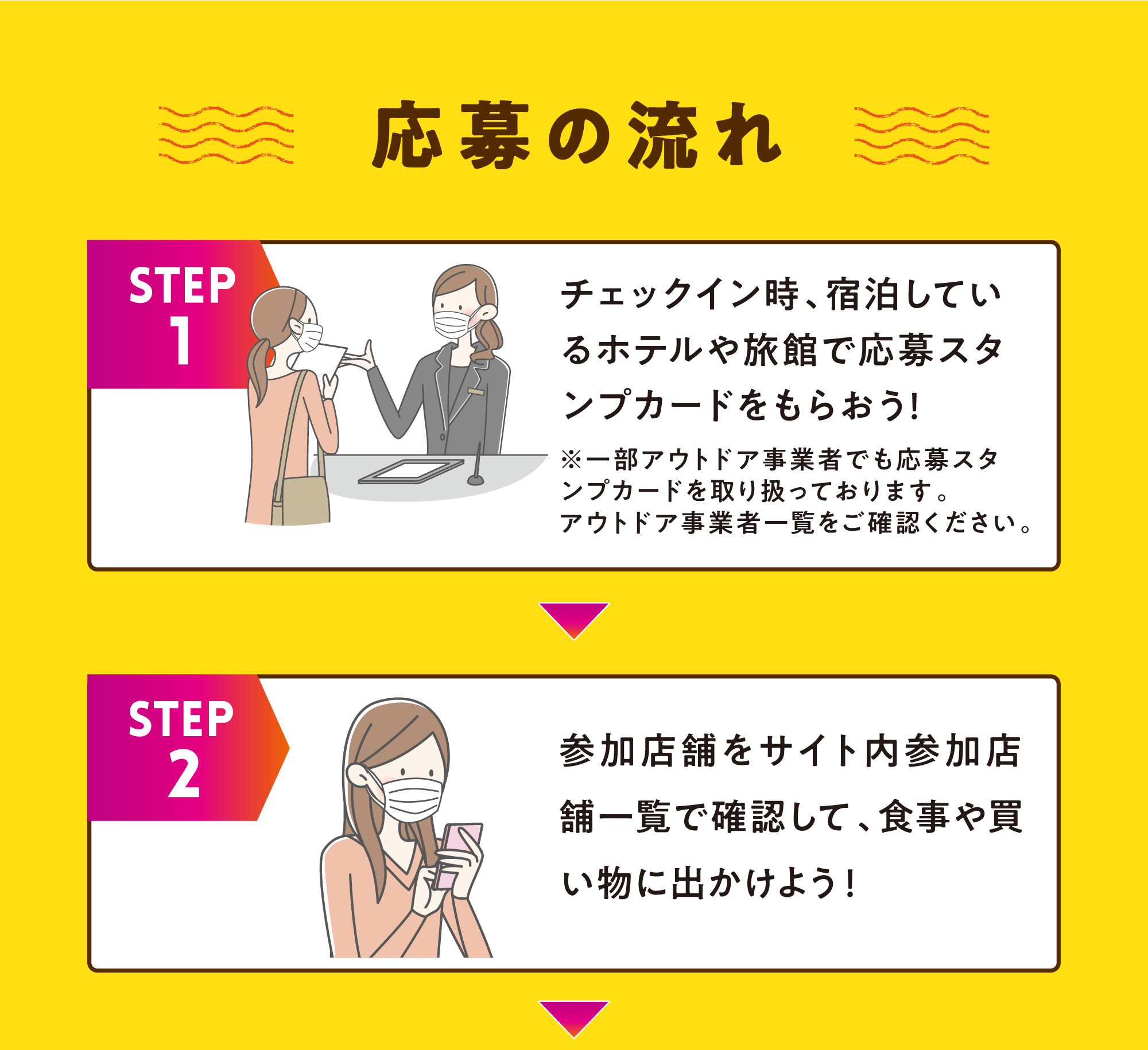 応募の流れ

STEP 1

チェックイン時、宿泊しているホテルや旅館で応募スタンプカードをもらおう!

※一部アウトドア事業者でも応募スタンプカードを取り扱っております。
アウトドア事業者一覧をご確認ください。

STEP 2

参加店舗をサイト内参加店舗一覧で確認して、食事や買い物に出かけよう!